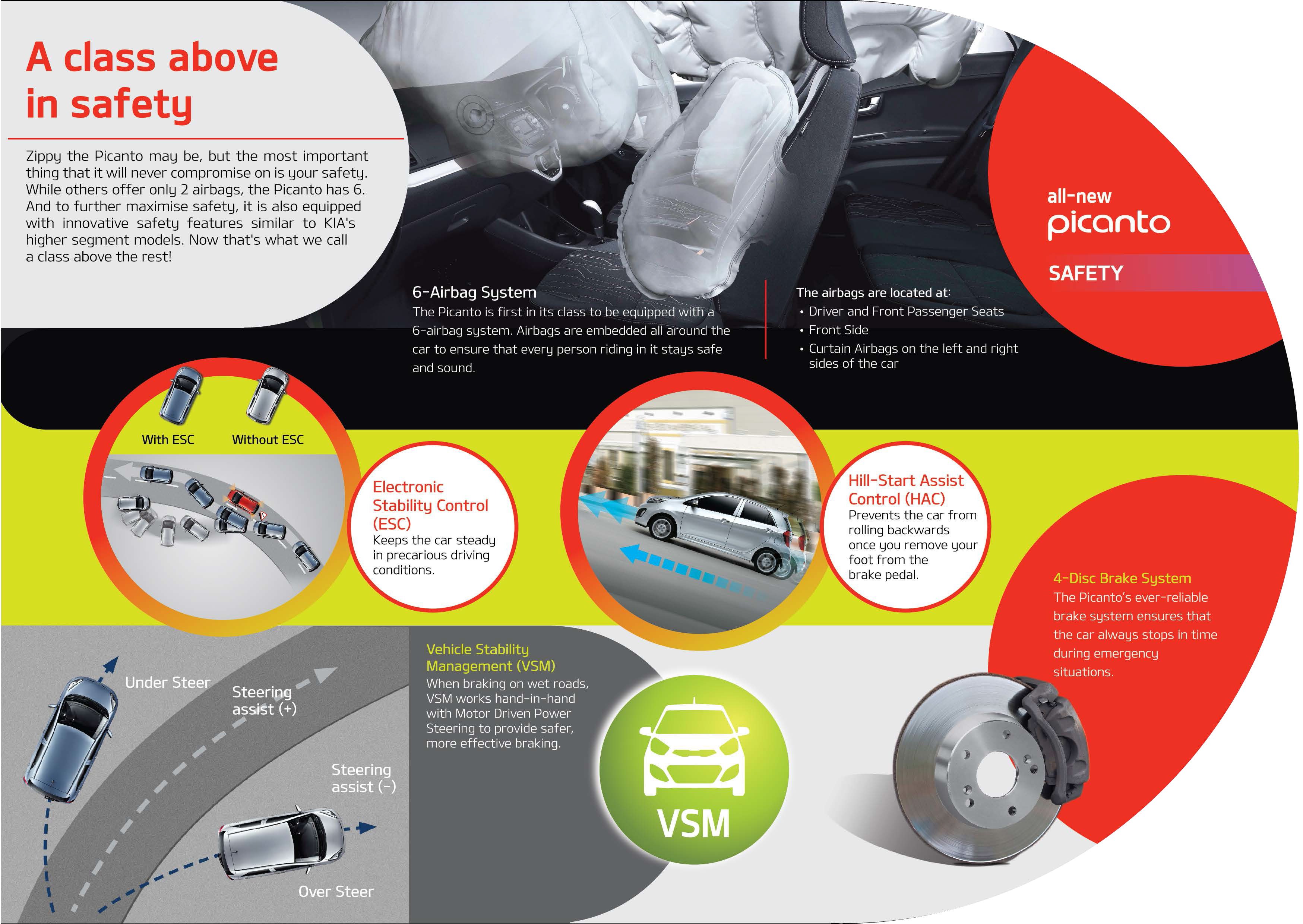 A class above in safety

Zippy the Picanto may be, but the most important thing that it will never compromise on is your safety. While others offer only 2 airbags, the Picanto has 6. And to further maximise safety, it is also equipped with innovative safety features similar to KIA's higher segment models. Now that's what we call a class above the rest!

all-new
picanto
SAFETY

6-Airbag System
The Picanto is first in its class to be equipped with a 6-airbag system. Airbags are embedded all around the car to ensure that every person riding in it stays safe and sound.

The airbags are located at:
• Driver and Front Passenger Seats
• Front Side
• Curtain Airbags on the left and right sides of the car

With ESC
Without ESC

Electronic Stability Control (ESC)
Keeps the car steady in precarious driving conditions.

Hill-Start Assist Control (HAC)
Prevents the car from rolling backwards once you remove your foot from the brake pedal.

4-Disc Brake System
The Picanto's ever-reliable brake system ensures that the car always stops in time during emergency situations.

Under Steer
Steering assist (+)
Steering assist (-)
Over Steer

Vehicle Stability Management (VSM)
When braking on wet roads, VSM works hand-in-hand with Motor Driven Power Steering to provide safer, more effective braking.

VSM