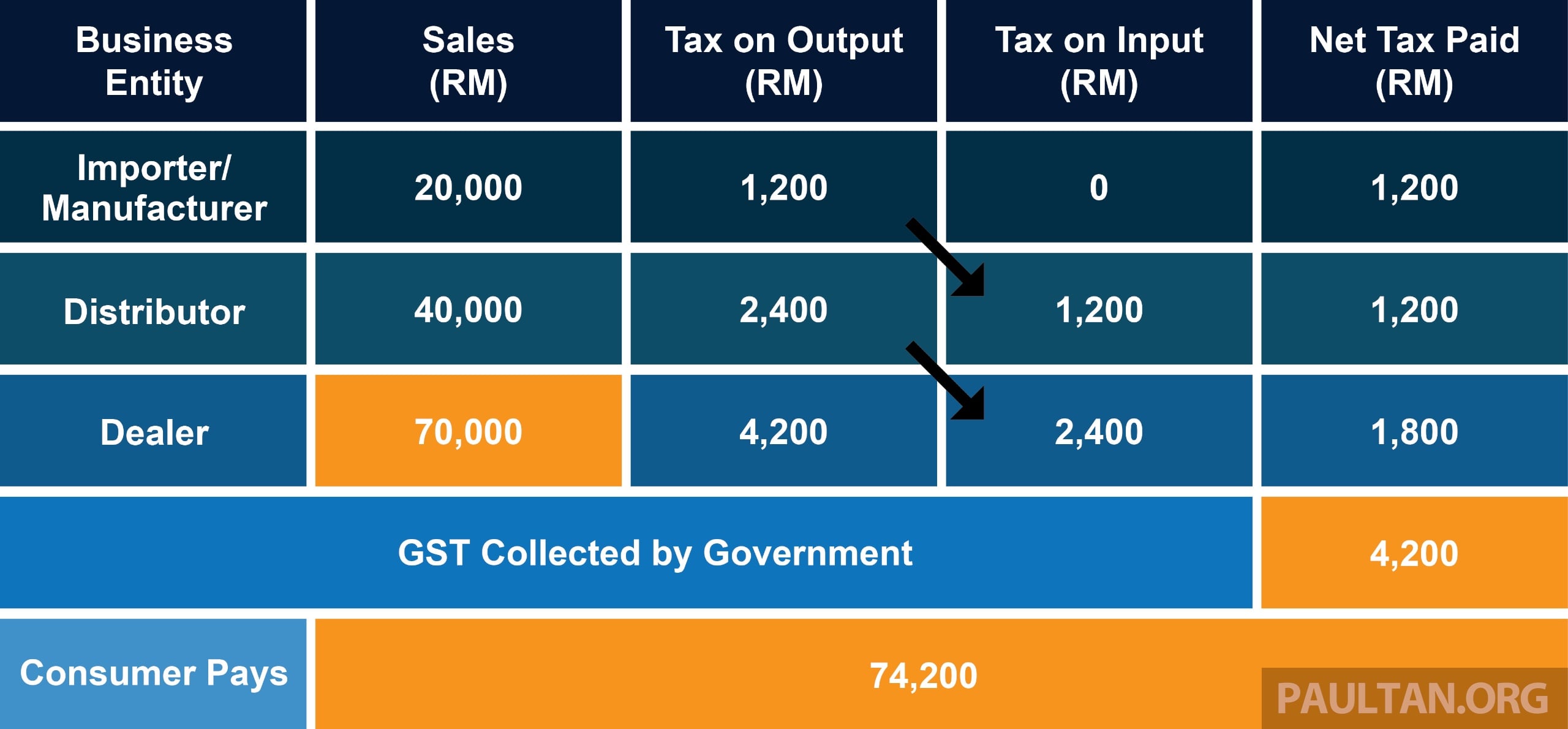 | Business Entity | Sales (RM) | Tax on Output (RM) | Tax on Input (RM) | Net Tax Paid (RM) |
|---|---|---|---|---|
| Importer/ Manufacturer | 20,000 | 1,200 | 0 | 1,200 |
| Distributor | 40,000 | 2,400 | 1,200 | 1,200 |
| Dealer | 70,000 | 4,200 | 2,400 | 1,800 |
| GST Collected by Government | | | | 4,200 |
| Consumer Pays | 74,200 | | | |

PAULTAN.ORG