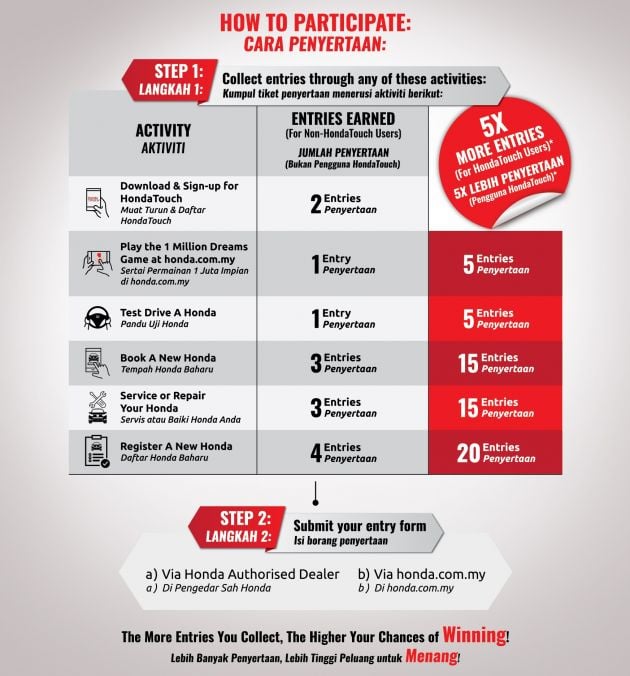 HOW TO PARTICIPATE:
CARA PENYERTAAN:

STEP 1:
LANGKAH 1:
Collect entries through any of these activities:
Kumpul tiket penyertaan menerusi aktiviti berikut:

| ACTIVITY AKTIVITI | ENTRIES EARNED (For Non-HondaTouch Users) JUMLAH PENYERTAAN (Bukan Pengguna HondaTouch) | 5X MORE ENTRIES (For HondaTouch Users)* 5X LEBIH PENYERTAAN (Pengguna HondaTouch)* |
|---|---|---|
| Download & Sign-up for HondaTouch Muat Turun & Daftar HondaTouch | 2 Entries Penyertaan | |
| Play the 1 Million Dreams Game at honda.com.my Sertai Permainan 1 Juta Impian di honda.com.my | 1 Entry Penyertaan | 5 Entries Penyertaan |
| Test Drive A Honda Pandu Uji Honda | 1 Entry Penyertaan | 5 Entries Penyertaan |
| Book A New Honda Tempah Honda Baharu | 3 Entries Penyertaan | 15 Entries Penyertaan |
| Service or Repair Your Honda Servis atau Baiki Honda Anda | 3 Entries Penyertaan | 15 Entries Penyertaan |
| Register A New Honda Daftar Honda Baharu | 4 Entries Penyertaan | 20 Entries Penyertaan |

STEP 2:
LANGKAH 2:
Submit your entry form
Isi borang penyertaan

a) Via Honda Authorised Dealer
a) Di Pengedar Sah Honda
b) Via honda.com.my
b) Di honda.com.my

The More Entries You Collect, The Higher Your Chances of Winning!
Lebih Banyak Penyertaan, Lebih Tinggi Peluang untuk Menang!