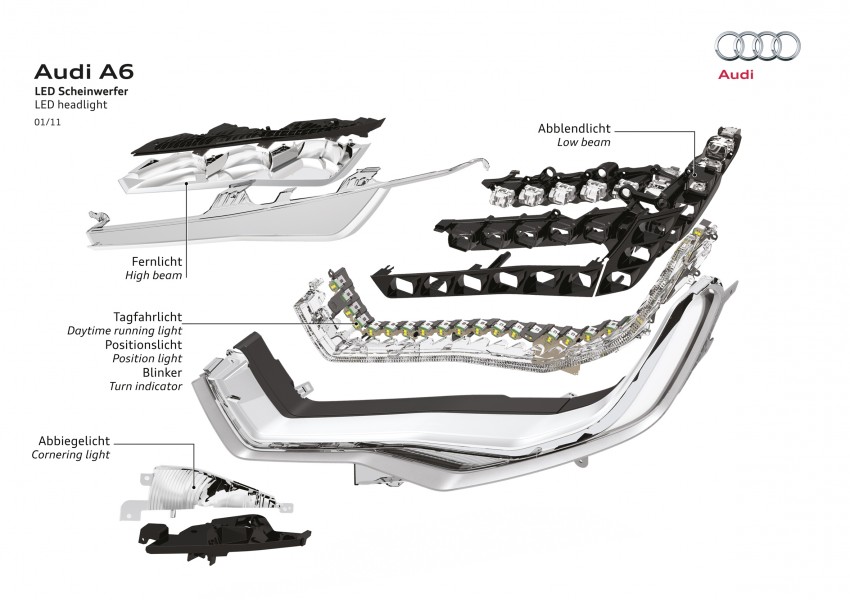 Audi A6
LED Scheinwerfer
LED headlight
01/11

Audi

Abblendlicht
Low beam

Fernlicht
High beam

Tagfahrlicht
Daytime running light
Positionslicht
Position light
Blinker
Turn indicator

Abbiegelicht
Cornering light